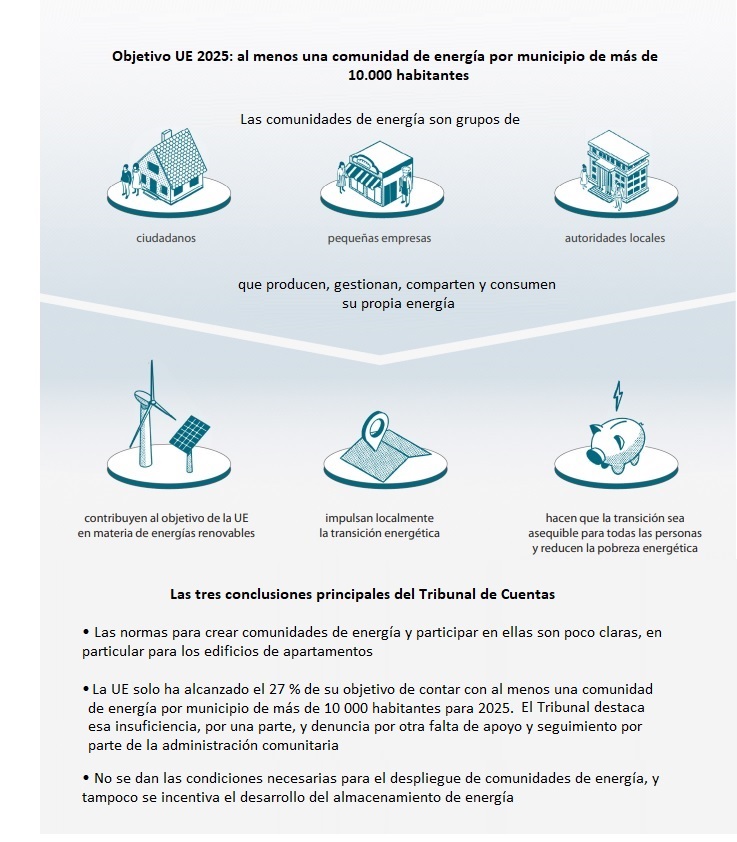 Objetivo UE 2025: al menos una comunidad de energía por municipio de más de 10.000 habitantes

Las comunidades de energía son grupos de

ciudadanos

pequeñas empresas

autoridades locales

que producen, gestionan, comparten y consumen su propia energía

contribuyen al objetivo de la UE en materia de energías renovables

impulsan localmente la transición energética

hacen que la transición sea asequible para todas las personas y reducen la pobreza energética

Las tres conclusiones principales del Tribunal de Cuentas

• Las normas para crear comunidades de energía y participar en ellas son poco claras, en particular para los edificios de apartamentos

• La UE solo ha alcanzado el 27 % de su objetivo de contar con al menos una comunidad de energía por municipio de más de 10 000 habitantes para 2025. El Tribunal destaca esa insuficiencia, por una parte, y denuncia por otra falta de apoyo y seguimiento por parte de la administración comunitaria

• No se dan las condiciones necesarias para el despliegue de comunidades de energía, y tampoco se incentiva el desarrollo del almacenamiento de energía