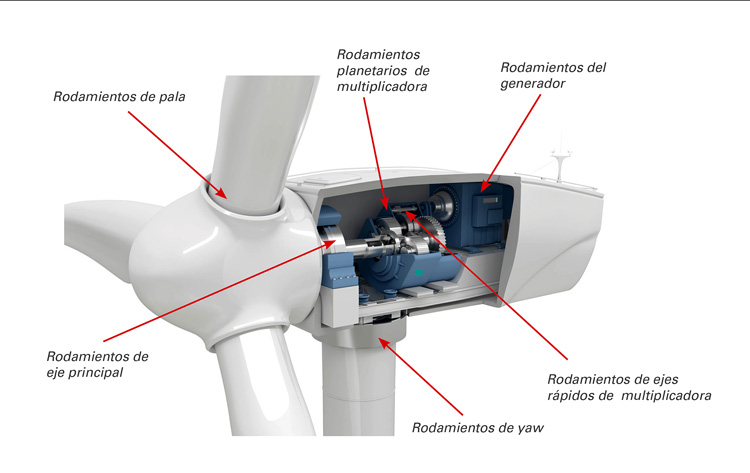 Rodamientos de pala

Rodamientos planetarios de multiplicadora

Rodamientos del generador

Rodamientos de eje principal

Rodamientos de ejes rápidos de multiplicadora

Rodamientos de yaw