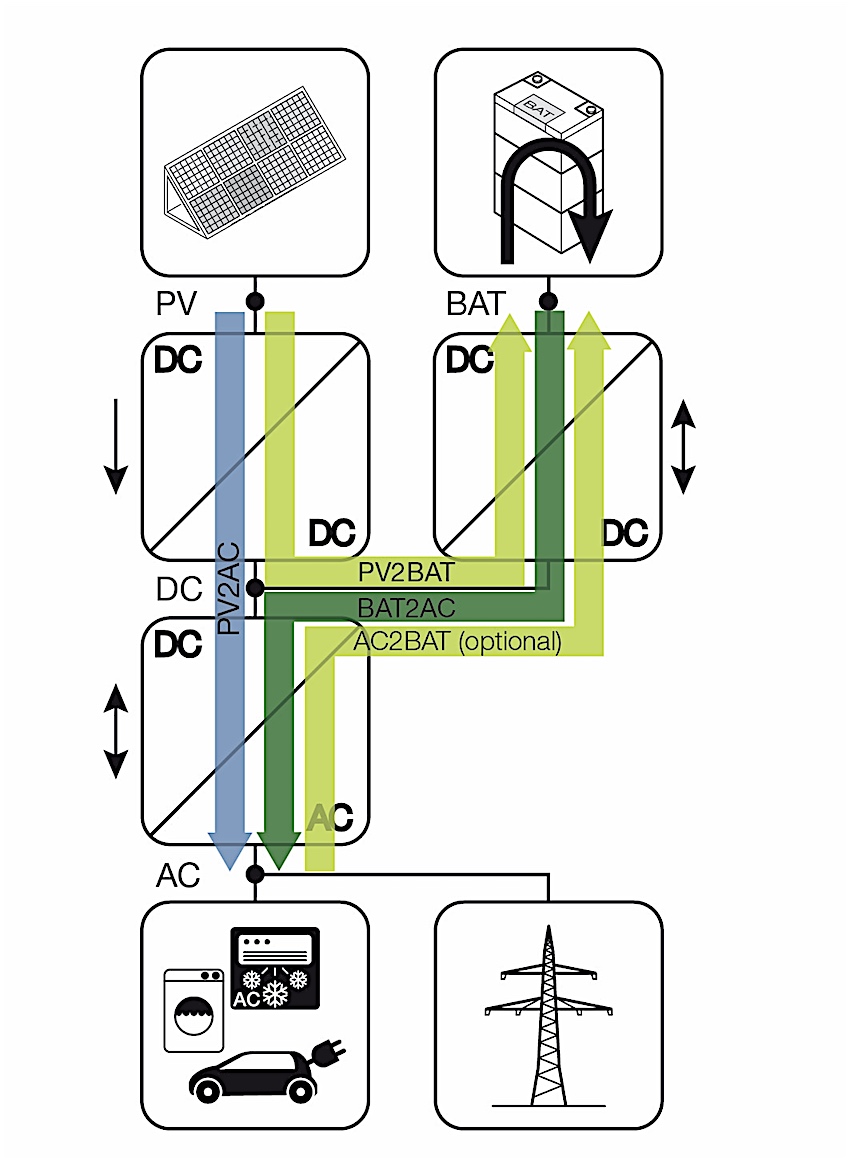 BAT

PV

BAT

DC

DC

DC

DC

PV2AC

DC

PV2BAT

BAT2AC

AC2BAT (optional)

DC

AC

AC

AC